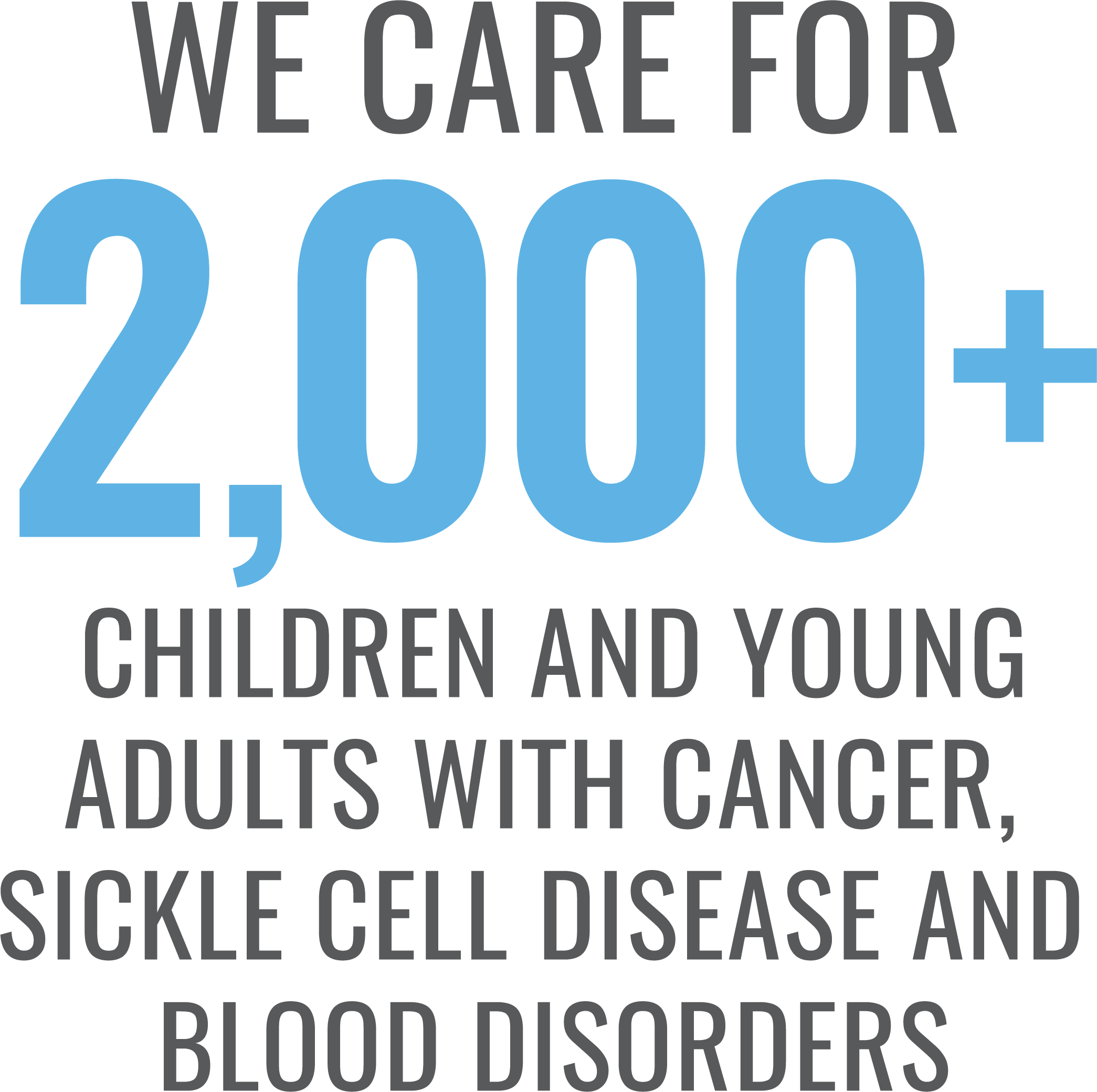 WE CARE FOR

2,000+

CHILDREN AND YOUNG ADULTS WITH CANCER, SICKLE CELL DISEASE AND BLOOD DISORDERS